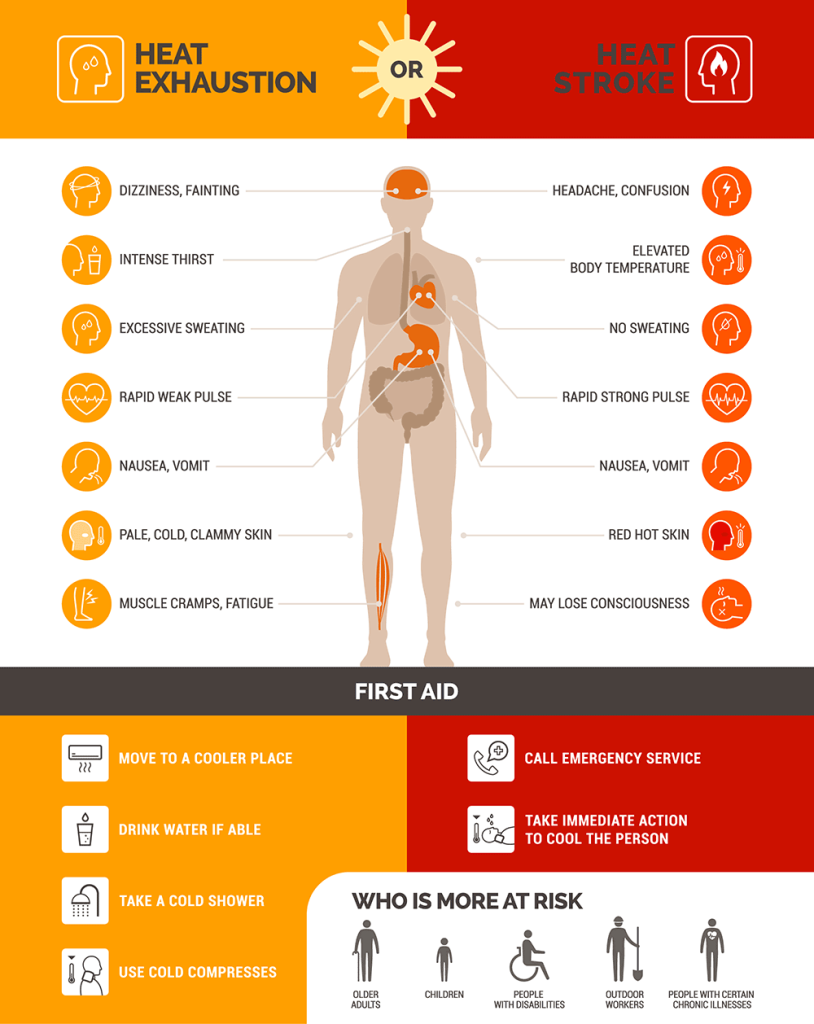 HEAT EXHAUSTION

OR

HEAT STROKE

DIZZINESS, FAINTING

INTENSE THIRST

EXCESSIVE SWEATING

RAPID WEAK PULSE

NAUSEA, VOMIT

PALE, COLD, CLAMMY SKIN

MUSCLE CRAMPS, FATIGUE

HEADACHE, CONFUSION

ELEVATED BODY TEMPERATURE

NO SWEATING

RAPID STRONG PULSE

NAUSEA, VOMIT

RED HOT SKIN

MAY LOSE CONSCIOUSNESS

FIRST AID

MOVE TO A COOLER PLACE

DRINK WATER IF ABLE

TAKE A COLD SHOWER

USE COLD COMPRESSES

CALL EMERGENCY SERVICE

TAKE IMMEDIATE ACTION TO COOL THE PERSON

WHO IS MORE AT RISK

OLDER ADULTS

CHILDREN

PEOPLE WITH DISABILITIES

OUTDOOR WORKERS

PEOPLE WITH CERTAIN CHRONIC ILLNESSES