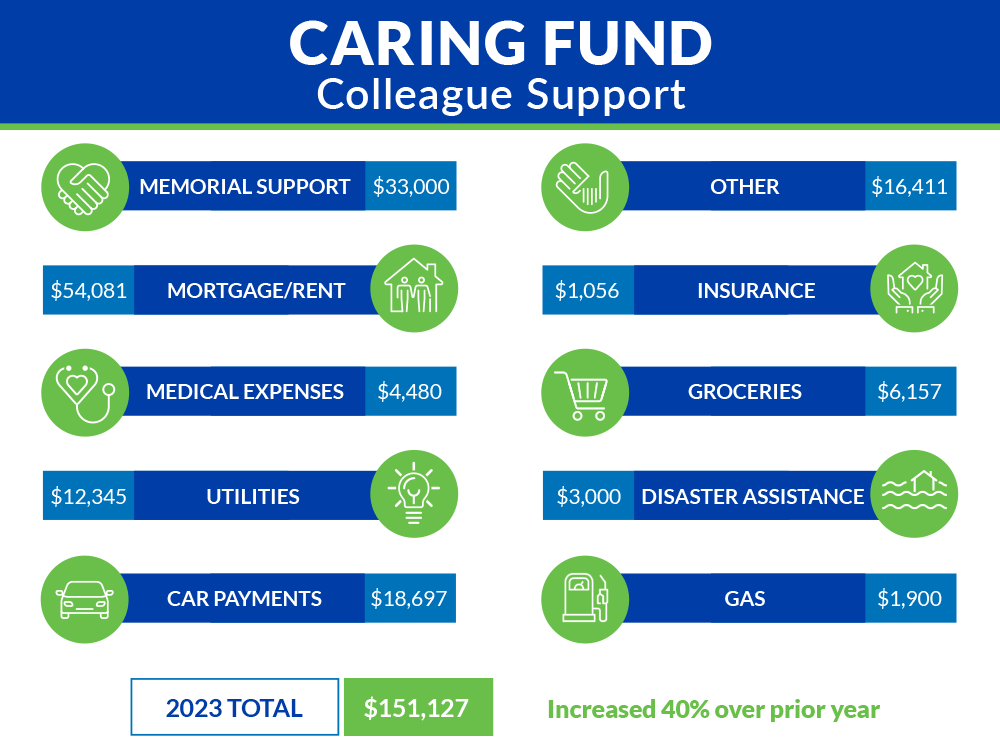 CARING FUND
Colleague Support

MEMORIAL SUPPORT $33,000

$54,081 MORTGAGE/RENT

MEDICAL EXPENSES $4,480

$12,345 UTILITIES

CAR PAYMENTS $18,697

OTHER $16,411

$1,056 INSURANCE

GROCERIES $6,157

$3,000 DISASTER ASSISTANCE

GAS $1,900

2023 TOTAL $151,127

Increased 40% over prior year