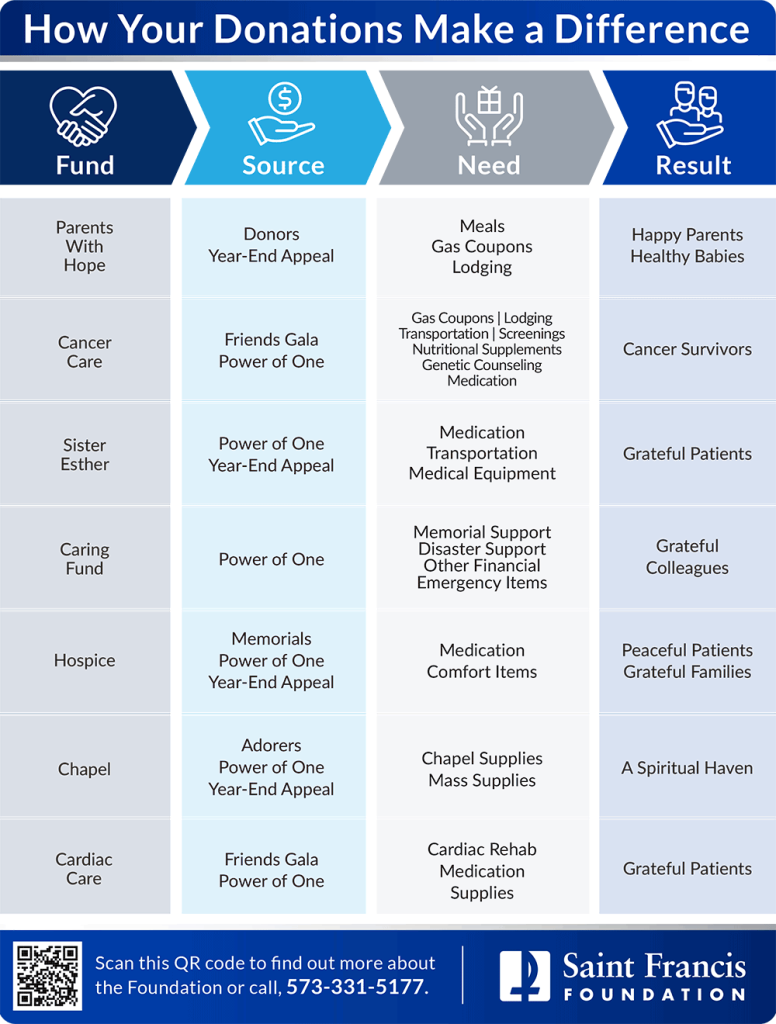 How Your Donations Make a Difference

| Fund | Source | Need | Result |
|---|---|---|---|
| Parents With Hope | Donors Year-End Appeal | Meals Gas Coupons Lodging | Happy Parents Healthy Babies |
| Cancer Care | Friends Gala Power of One | Gas Coupons \| Lodging Transportation \| Screenings Nutritional Supplements Genetic Counseling Medication | Cancer Survivors |
| Sister Esther | Power of One Year-End Appeal | Medication Transportation Medical Equipment | Grateful Patients |
| Caring Fund | Power of One | Memorial Support Disaster Support Other Financial Emergency Items | Grateful Colleagues |
| Hospice | Memorials Power of One Year-End Appeal | Medication Comfort Items | Peaceful Patients Grateful Families |
| Chapel | Adorers Power of One Year-End Appeal | Chapel Supplies Mass Supplies | A Spiritual Haven |
| Cardiac Care | Friends Gala Power of One | Cardiac Rehab Medication Supplies | Grateful Patients |

Scan this QR code to find out more about the Foundation or call, 573-331-5177.

Saint Francis FOUNDATION